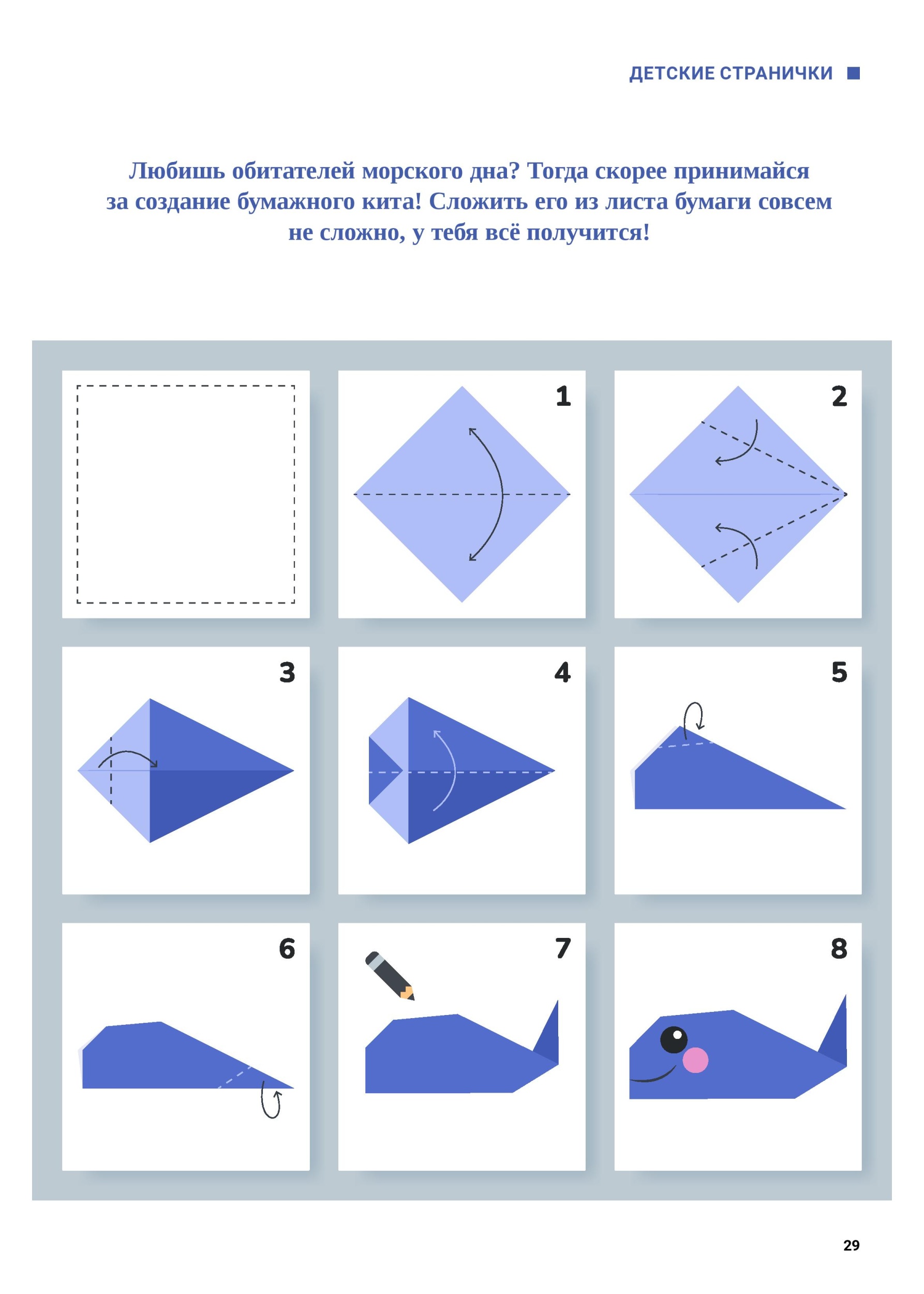 ДЕТСКИЕ СТРАНИЧКИ

Любишь обитателей морского дна? Тогда скорее принимайся за создание бумажного кита! Сложить его из листа бумаги совсем не сложно, у тебя всё получится!

1

2

3

4

5

6

7

8

29