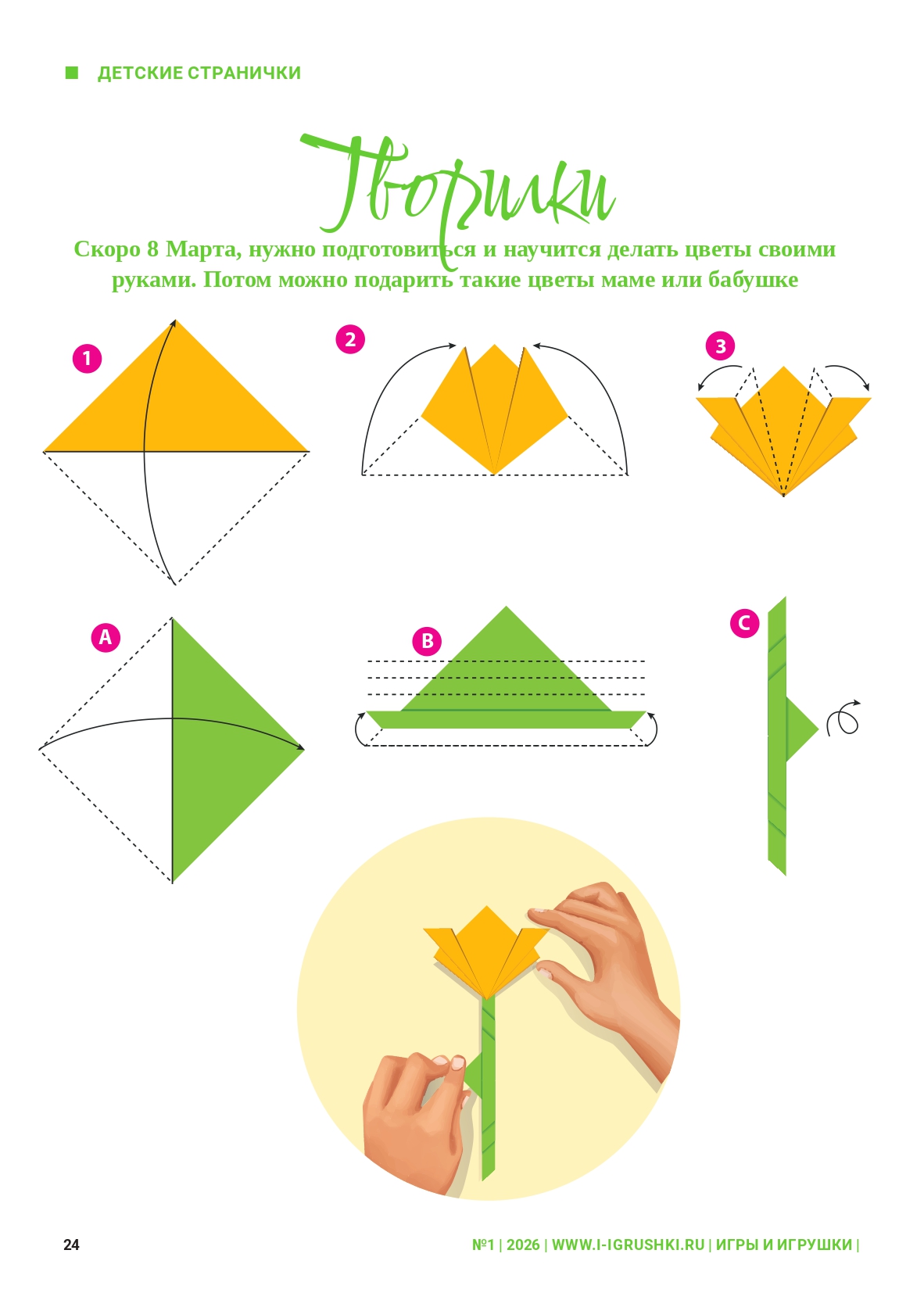 ДЕТСКИЕ СТРАНИЧКИ

Творилки

Скоро 8 Марта, нужно подготовиться и научится делать цветы своими руками. Потом можно подарить такие цветы маме или бабушке

1

2

3

A

B

C

24

№1 | 2026 | WWW.I-IGRUSHKI.RU | ИГРЫ И ИГРУШКИ |