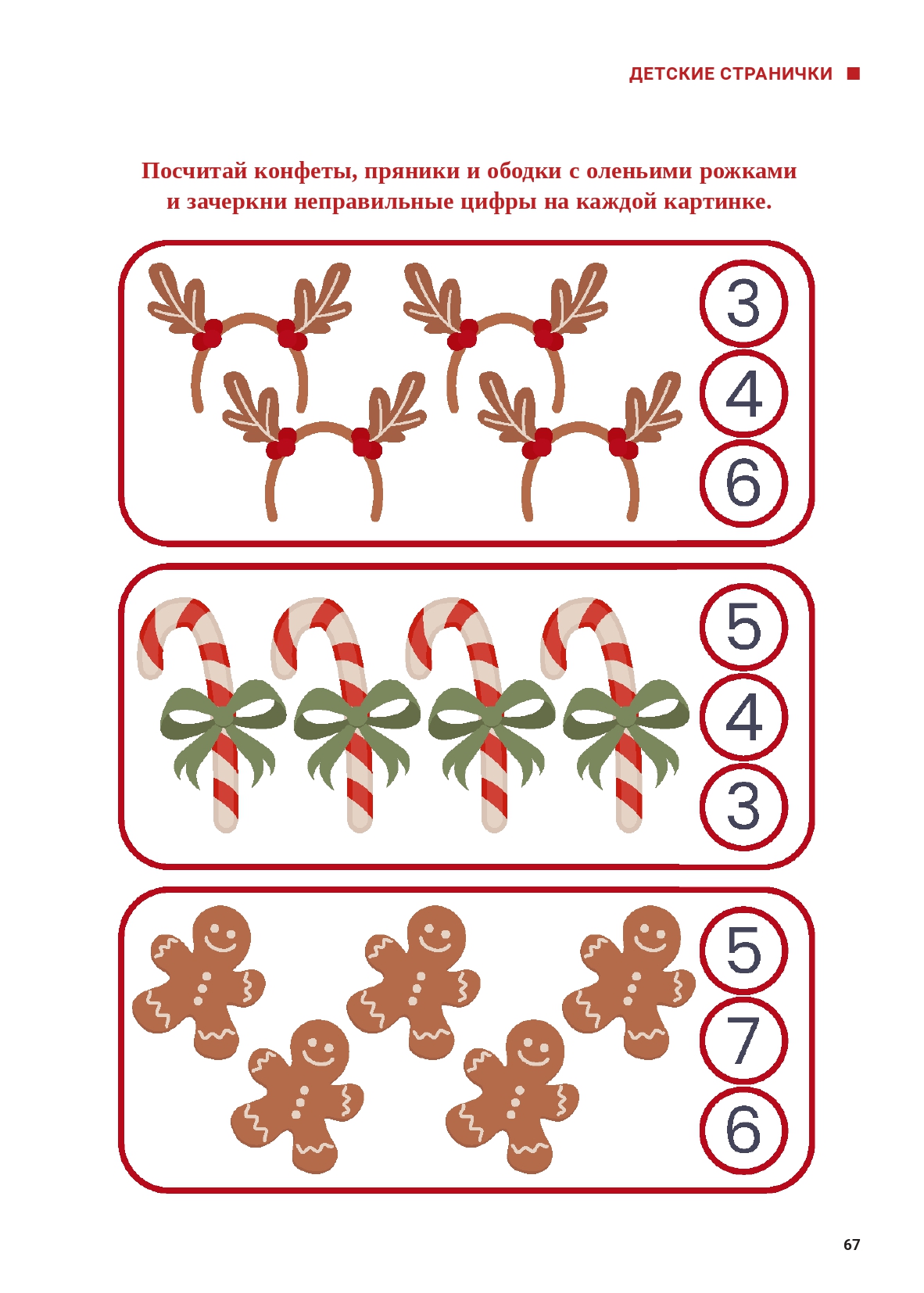 ДЕТСКИЕ СТРАНИЧКИ

Посчитай конфеты, пряники и ободки с оленьими рожками и зачеркни неправильные цифры на каждой картинке.

3
4
6

5
4
3

5
7
6

67